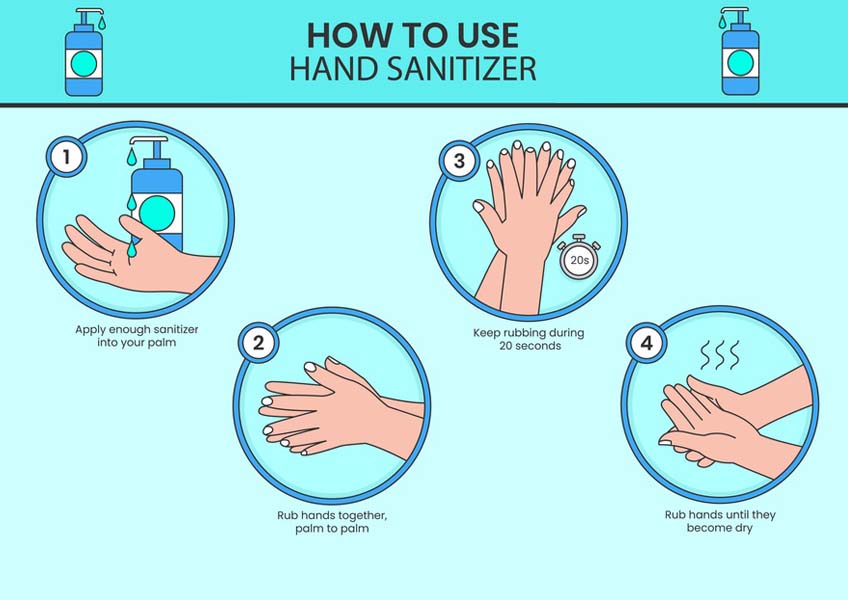 HOW TO USE
HAND SANITIZER

1

Apply enough sanitizer into your palm

2

Rub hands together, palm to palm

3

20s

Keep rubbing during 20 seconds

4

Rub hands until they become dry